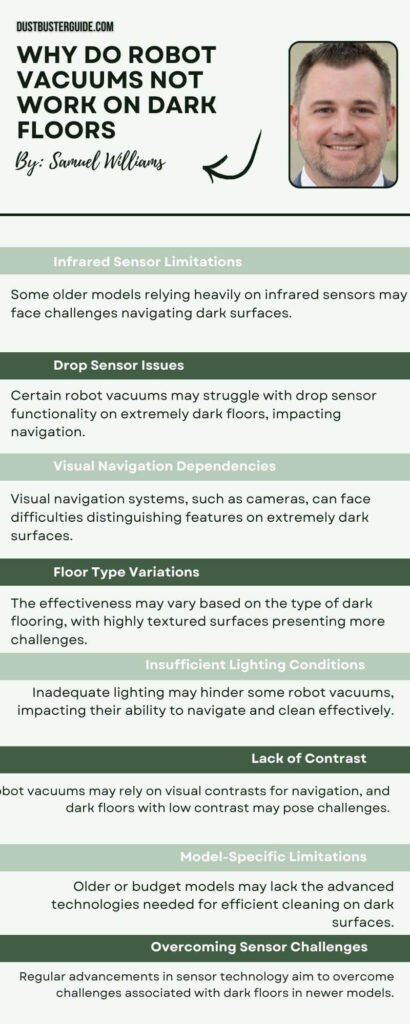 DUSTBUSTERGUIDE.COM

WHY DO ROBOT VACUUMS NOT WORK ON DARK FLOORS

By: Samuel Williams

Infrared Sensor Limitations

Some older models relying heavily on infrared sensors may face challenges navigating dark surfaces.

Drop Sensor Issues

Certain robot vacuums may struggle with drop sensor functionality on extremely dark floors, impacting navigation.

Visual Navigation Dependencies

Visual navigation systems, such as cameras, can face difficulties distinguishing features on extremely dark surfaces.

Floor Type Variations

The effectiveness may vary based on the type of dark flooring, with highly textured surfaces presenting more challenges.

Insufficient Lighting Conditions

Inadequate lighting may hinder some robot vacuums, impacting their ability to navigate and clean effectively.

Lack of Contrast

obot vacuums may rely on visual contrasts for navigation, and dark floors with low contrast may pose challenges.

Model-Specific Limitations

Older or budget models may lack the advanced technologies needed for efficient cleaning on dark surfaces.

Overcoming Sensor Challenges

Regular advancements in sensor technology aim to overcome challenges associated with dark floors in newer models.