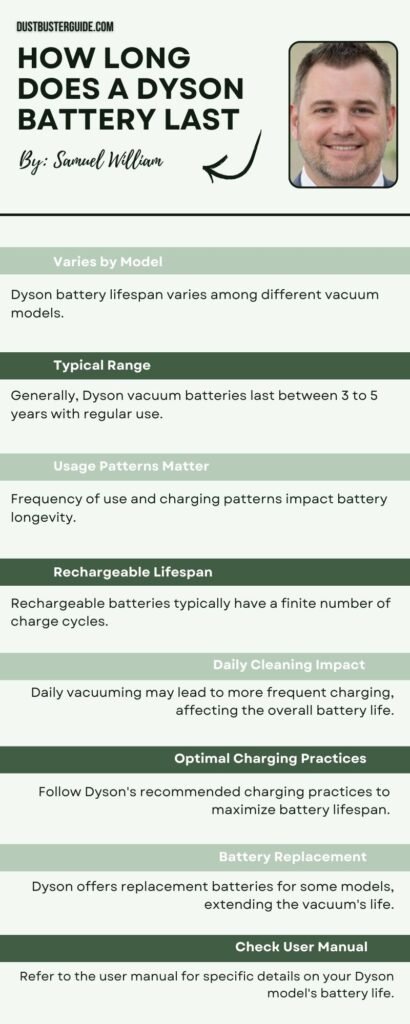 DUSTBUSTERGUIDE.COM

HOW LONG DOES A DYSON BATTERY LAST

By: Samuel William

Varies by Model

Dyson battery lifespan varies among different vacuum models.

Typical Range

Generally, Dyson vacuum batteries last between 3 to 5 years with regular use.

Usage Patterns Matter

Frequency of use and charging patterns impact battery longevity.

Rechargeable Lifespan

Rechargeable batteries typically have a finite number of charge cycles.

Daily Cleaning Impact

Daily vacuuming may lead to more frequent charging, affecting the overall battery life.

Optimal Charging Practices

Follow Dyson's recommended charging practices to maximize battery lifespan.

Battery Replacement

Dyson offers replacement batteries for some models, extending the vacuum's life.

Check User Manual

Refer to the user manual for specific details on your Dyson model's battery life.