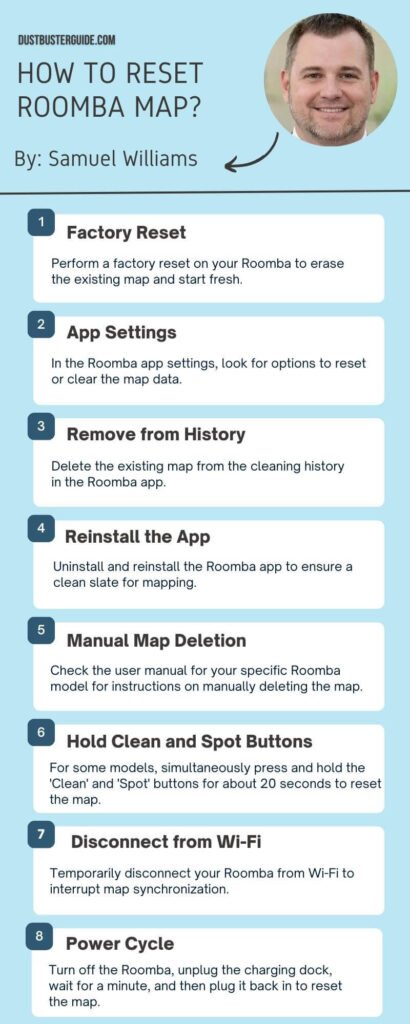 DUSTBUSTERGUIDE.COM

HOW TO RESET ROOMBA MAP?

By: Samuel Williams

1
Factory Reset
Perform a factory reset on your Roomba to erase the existing map and start fresh.

2
App Settings
In the Roomba app settings, look for options to reset or clear the map data.

3
Remove from History
Delete the existing map from the cleaning history in the Roomba app.

4
Reinstall the App
Uninstall and reinstall the Roomba app to ensure a clean slate for mapping.

5
Manual Map Deletion
Check the user manual for your specific Roomba model for instructions on manually deleting the map.

6
Hold Clean and Spot Buttons
For some models, simultaneously press and hold the 'Clean' and 'Spot' buttons for about 20 seconds to reset the map.

7
Disconnect from Wi-Fi
Temporarily disconnect your Roomba from Wi-Fi to interrupt map synchronization.

8
Power Cycle
Turn off the Roomba, unplug the charging dock, wait for a minute, and then plug it back in to reset the map.