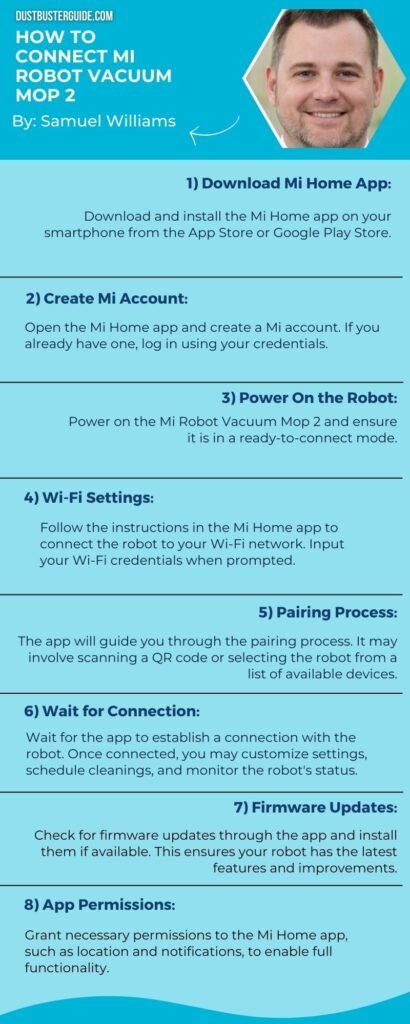 DUSTBUSTERGUIDE.COM

HOW TO CONNECT MI ROBOT VACUUM MOP 2

By: Samuel Williams

1) Download Mi Home App:

Download and install the Mi Home app on your smartphone from the App Store or Google Play Store.

2) Create Mi Account:

Open the Mi Home app and create a Mi account. If you already have one, log in using your credentials.

3) Power On the Robot:

Power on the Mi Robot Vacuum Mop 2 and ensure it is in a ready-to-connect mode.

4) Wi-Fi Settings:

Follow the instructions in the Mi Home app to connect the robot to your Wi-Fi network. Input your Wi-Fi credentials when prompted.

5) Pairing Process:

The app will guide you through the pairing process. It may involve scanning a QR code or selecting the robot from a list of available devices.

6) Wait for Connection:

Wait for the app to establish a connection with the robot. Once connected, you may customize settings, schedule cleanings, and monitor the robot's status.

7) Firmware Updates:

Check for firmware updates through the app and install them if available. This ensures your robot has the latest features and improvements.

8) App Permissions:

Grant necessary permissions to the Mi Home app, such as location and notifications, to enable full functionality.