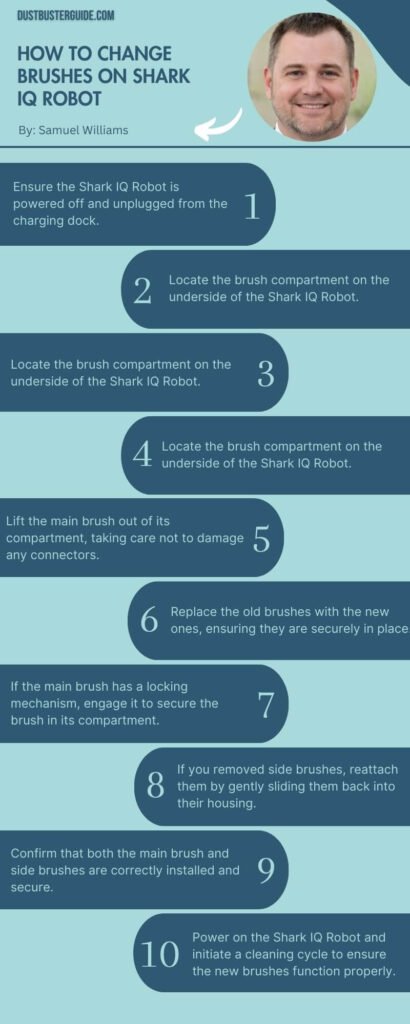 DUSTBUSTERGUIDE.COM

HOW TO CHANGE BRUSHES ON SHARK IQ ROBOT

By: Samuel Williams

Ensure the Shark IQ Robot is powered off and unplugged from the charging dock. 1

2 Locate the brush compartment on the underside of the Shark IQ Robot.

Locate the brush compartment on the underside of the Shark IQ Robot. 3

4 Locate the brush compartment on the underside of the Shark IQ Robot.

Lift the main brush out of its compartment, taking care not to damage any connectors. 5

6 Replace the old brushes with the new ones, ensuring they are securely in place

If the main brush has a locking mechanism, engage it to secure the brush in its compartment. 7

8 If you removed side brushes, reattach them by gently sliding them back into their housing.

Confirm that both the main brush and side brushes are correctly installed and secure. 9

10 Power on the Shark IQ Robot and initiate a cleaning cycle to ensure the new brushes function properly.