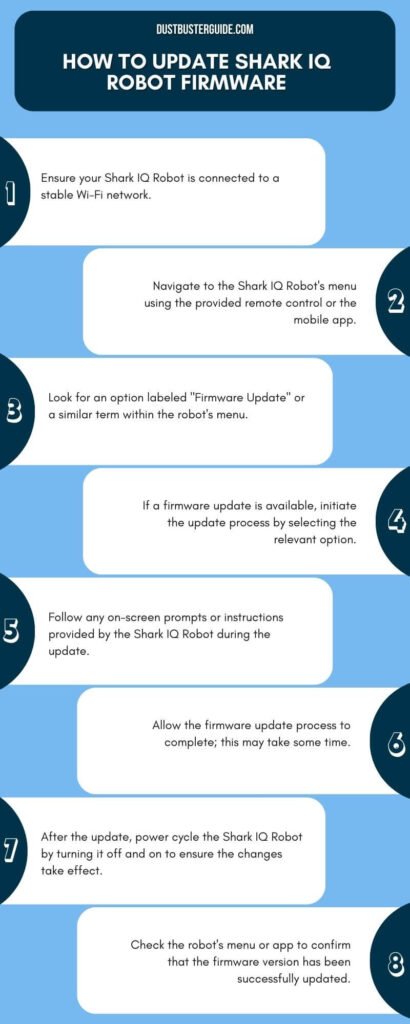 DUSTBUSTERGUIDE.COM

HOW TO UPDATE SHARK IQ ROBOT FIRMWARE

1

Ensure your Shark IQ Robot is connected to a stable Wi-Fi network.

Navigate to the Shark IQ Robot's menu using the provided remote control or the mobile app.

2

3

Look for an option labeled "Firmware Update" or a similar term within the robot's menu.

If a firmware update is available, initiate the update process by selecting the relevant option.

4

5

Follow any on-screen prompts or instructions provided by the Shark IQ Robot during the update.

Allow the firmware update process to complete; this may take some time.

6

7

After the update, power cycle the Shark IQ Robot by turning it off and on to ensure the changes take effect.

Check the robot's menu or app to confirm that the firmware version has been successfully updated.

8